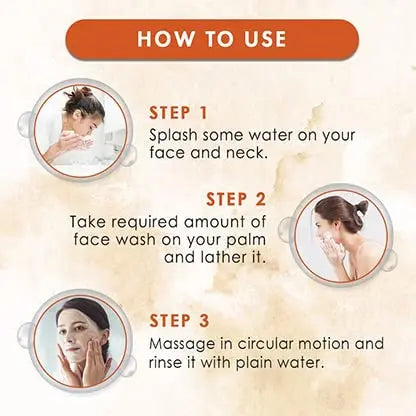 HOW TO USE

STEP 1
Splash some water on your face and neck.

STEP 2
Take required amount of face wash on your palm and lather it.

STEP 3
Massage in circular motion and rinse it with plain water.