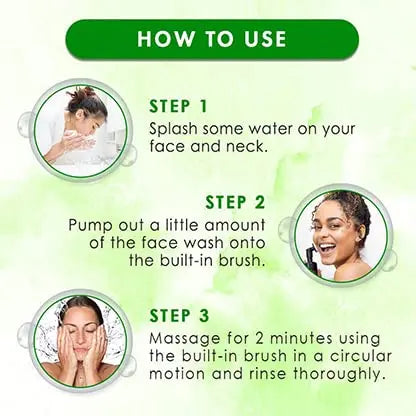 HOW TO USE

STEP 1
Splash some water on your face and neck.

STEP 2
Pump out a little amount of the face wash onto the built-in brush.

STEP 3
Massage for 2 minutes using the built-in brush in a circular motion and rinse thoroughly.