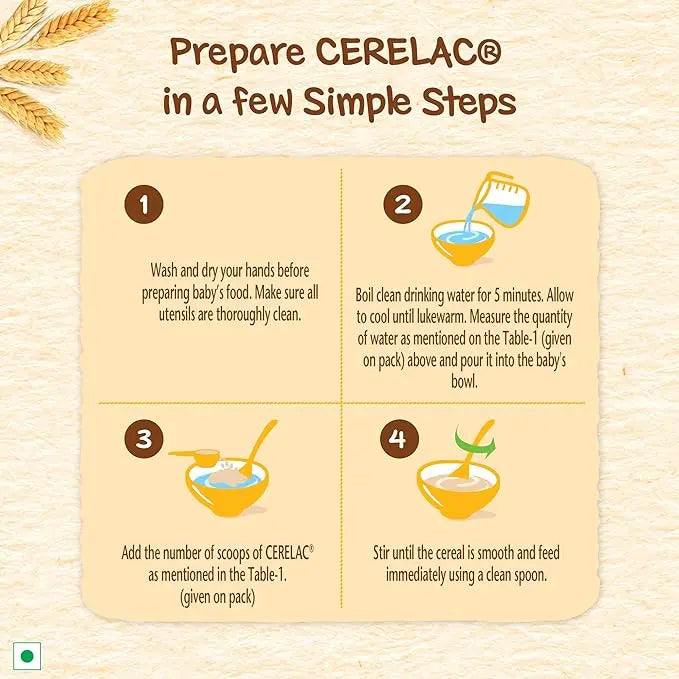 Prepare CERELAC®
in a few Simple Steps

1

Wash and dry your hands before preparing baby's food. Make sure all utensils are thoroughly clean.

2

Boil clean drinking water for 5 minutes. Allow to cool until lukewarm. Measure the quantity of water as mentioned on the Table-1 (given on pack) above and pour it into the baby's bowl.

3

Add the number of scoops of CERELAC® as mentioned in the Table-1. (given on pack)

4

Stir until the cereal is smooth and feed immediately using a clean spoon.