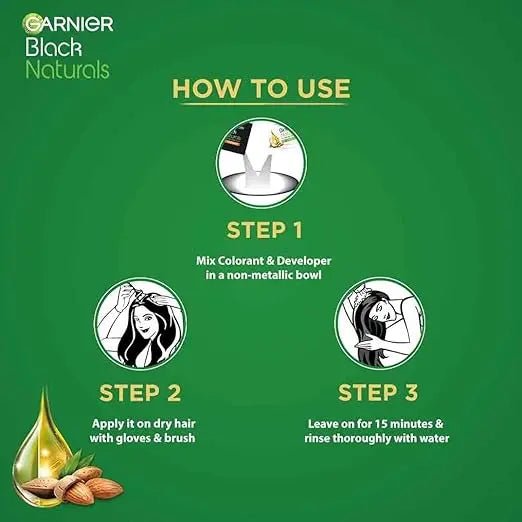 GARNIER
Black
Naturals

HOW TO USE

STEP 1

Mix Colorant & Developer in a non-metallic bowl

STEP 2

Apply it on dry hair with gloves & brush

STEP 3

Leave on for 15 minutes & rinse thoroughly with water