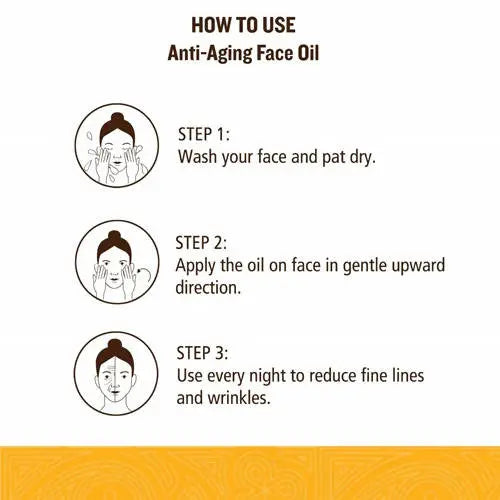 HOW TO USE
Anti-Aging Face Oil

STEP 1:
Wash your face and pat dry.

STEP 2:
Apply the oil on face in gentle upward direction.

STEP 3:
Use every night to reduce fine lines and wrinkles.