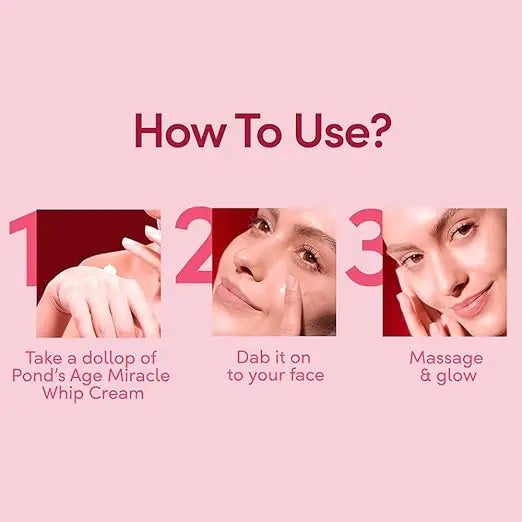 How To Use?

1

Take a dollop of Pond's Age Miracle Whip Cream

2

Dab it on to your face

3

Massage & glow