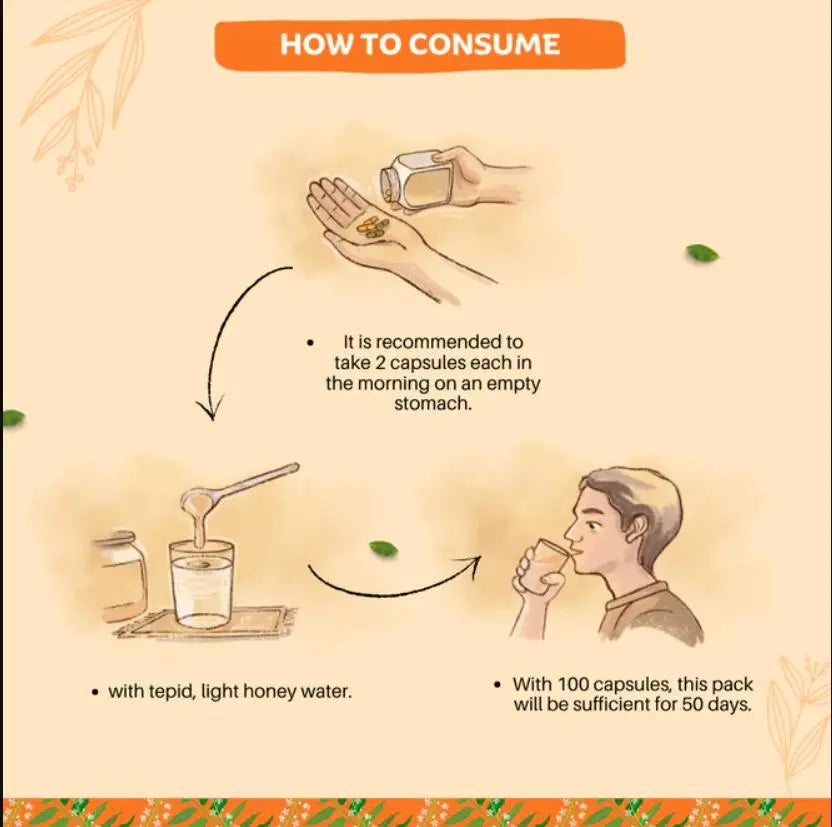 HOW TO CONSUME

• It is recommended to take 2 capsules each in the morning on an empty stomach.

• with tepid, light honey water.

• With 100 capsules, this pack will be sufficient for 50 days.