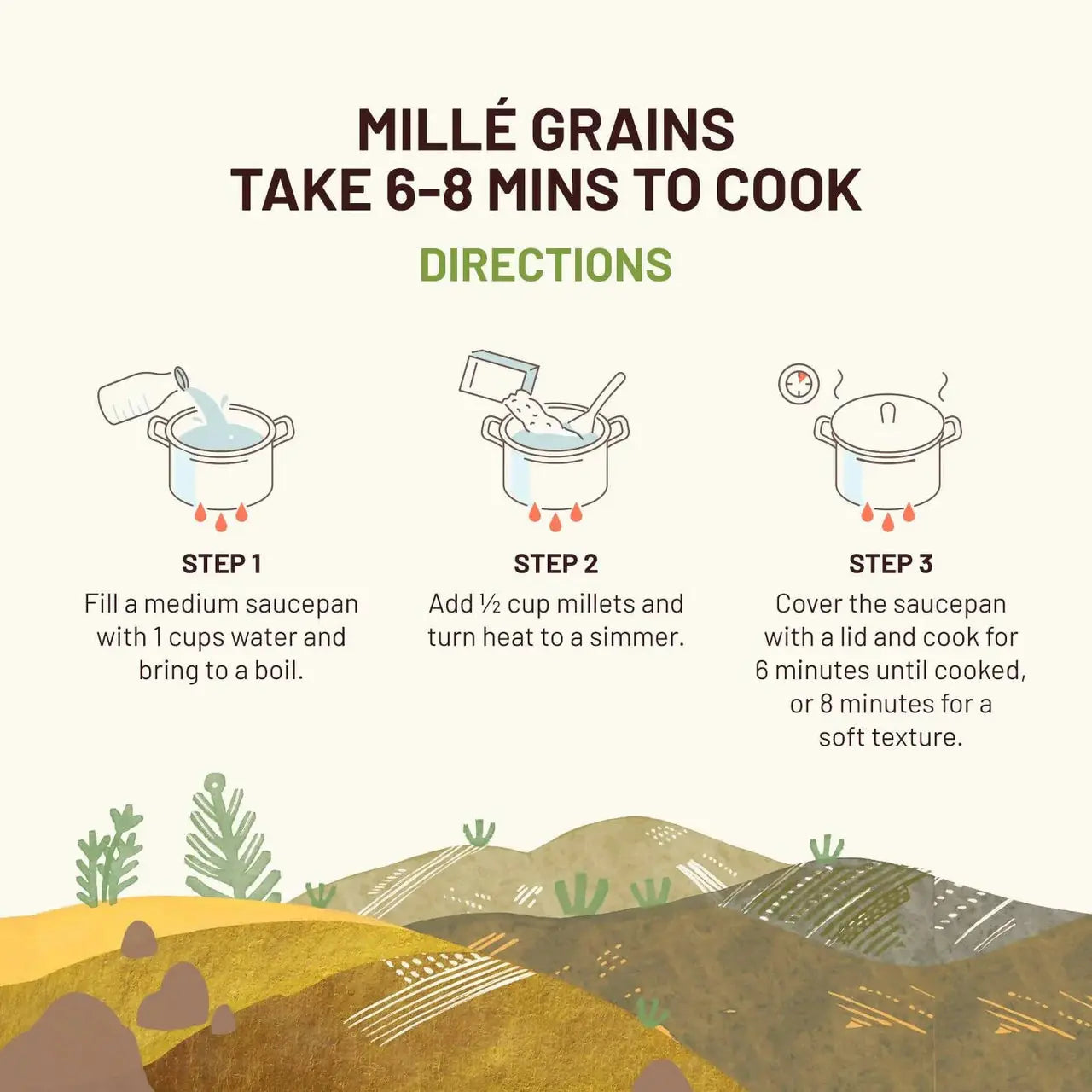 MILLÉ GRAINS
TAKE 6-8 MINS TO COOK

DIRECTIONS

STEP 1
Fill a medium saucepan with 1 cups water and bring to a boil.

STEP 2
Add ½ cup millets and turn heat to a simmer.

STEP 3
Cover the saucepan with a lid and cook for 6 minutes until cooked, or 8 minutes for a soft texture.