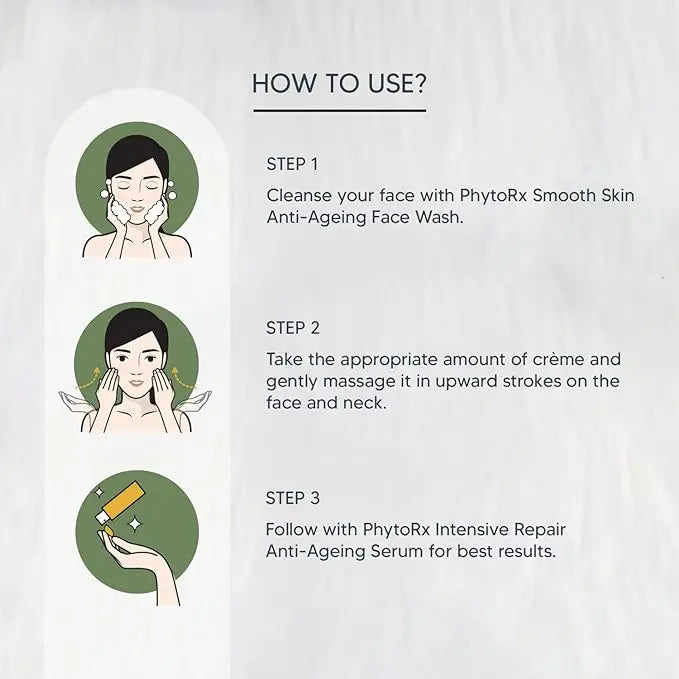 HOW TO USE?

STEP 1

Cleanse your face with PhytoRx Smooth Skin Anti-Ageing Face Wash.

STEP 2

Take the appropriate amount of crème and gently massage it in upward strokes on the face and neck.

STEP 3

Follow with PhytoRx Intensive Repair Anti-Ageing Serum for best results.