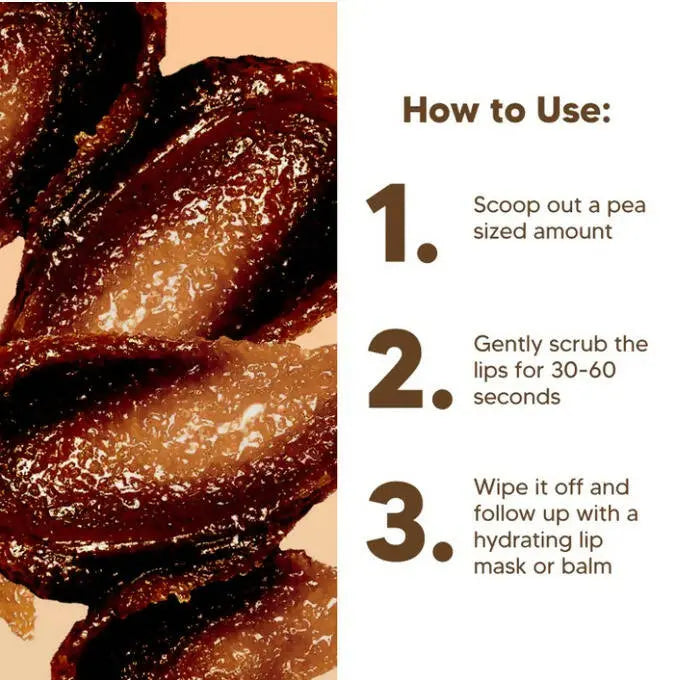 How to Use:

1. Scoop out a pea sized amount

2. Gently scrub the lips for 30-60 seconds

3. Wipe it off and follow up with a hydrating lip mask or balm