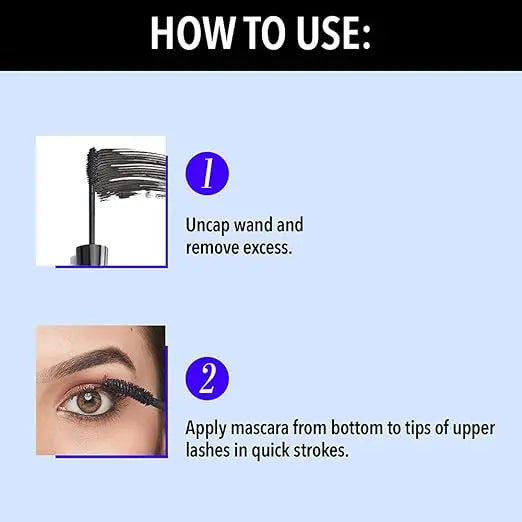 HOW TO USE:

1

Uncap wand and remove excess.

2

Apply mascara from bottom to tips of upper lashes in quick strokes.