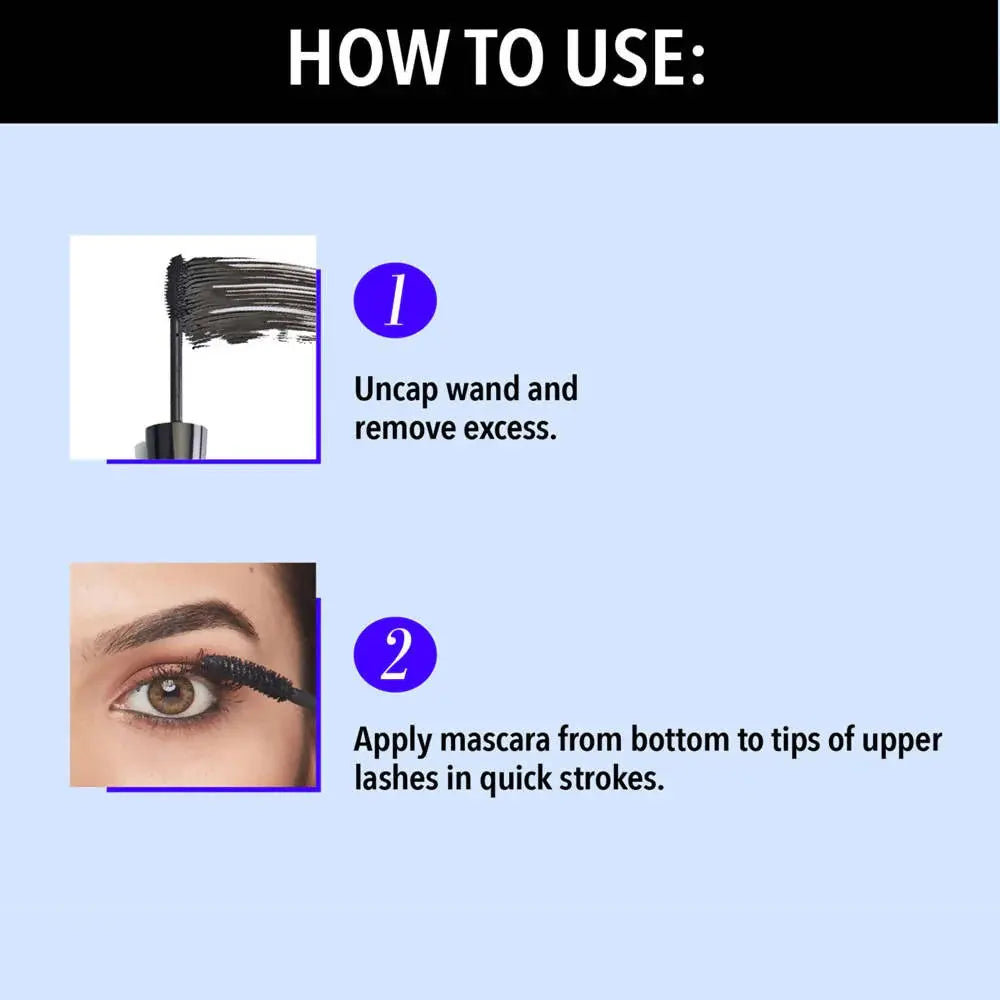 HOW TO USE:

1

Uncap wand and remove excess.

2

Apply mascara from bottom to tips of upper lashes in quick strokes.