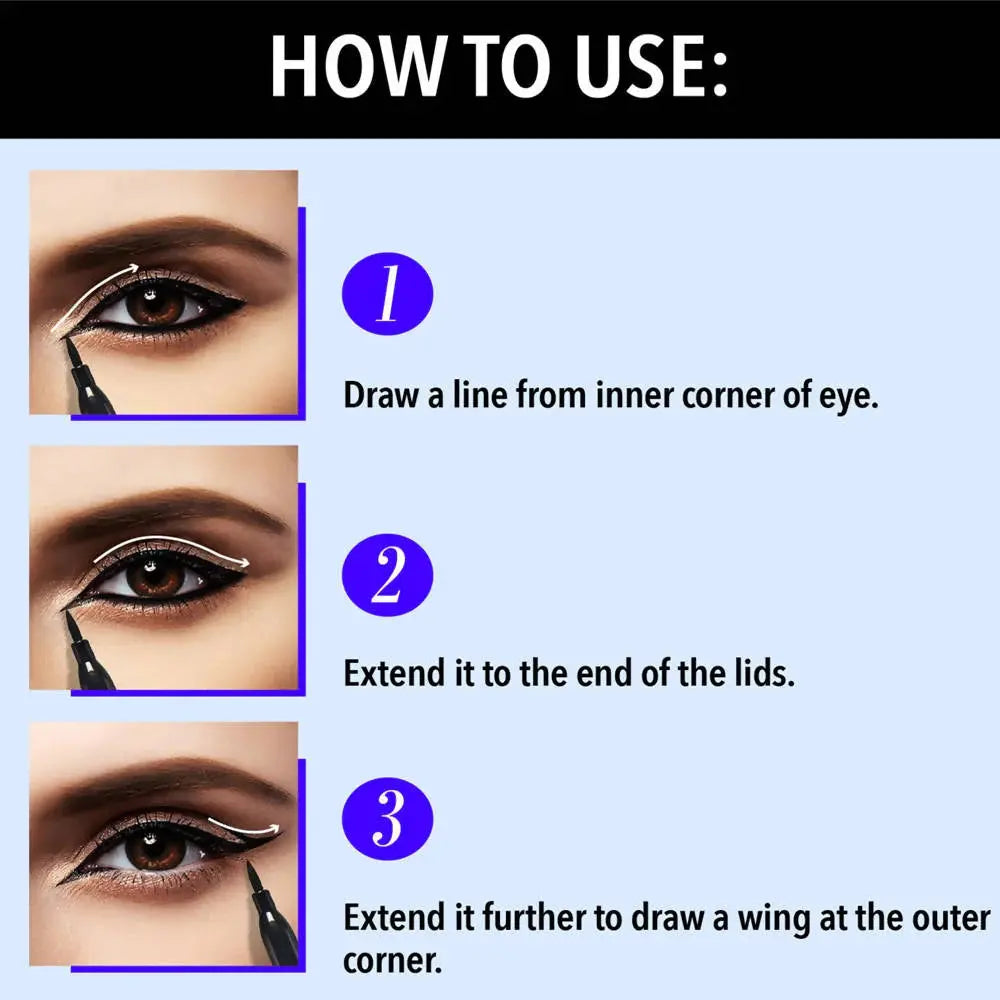 HOW TO USE:

1

Draw a line from inner corner of eye.

2

Extend it to the end of the lids.

3

Extend it further to draw a wing at the outer corner.