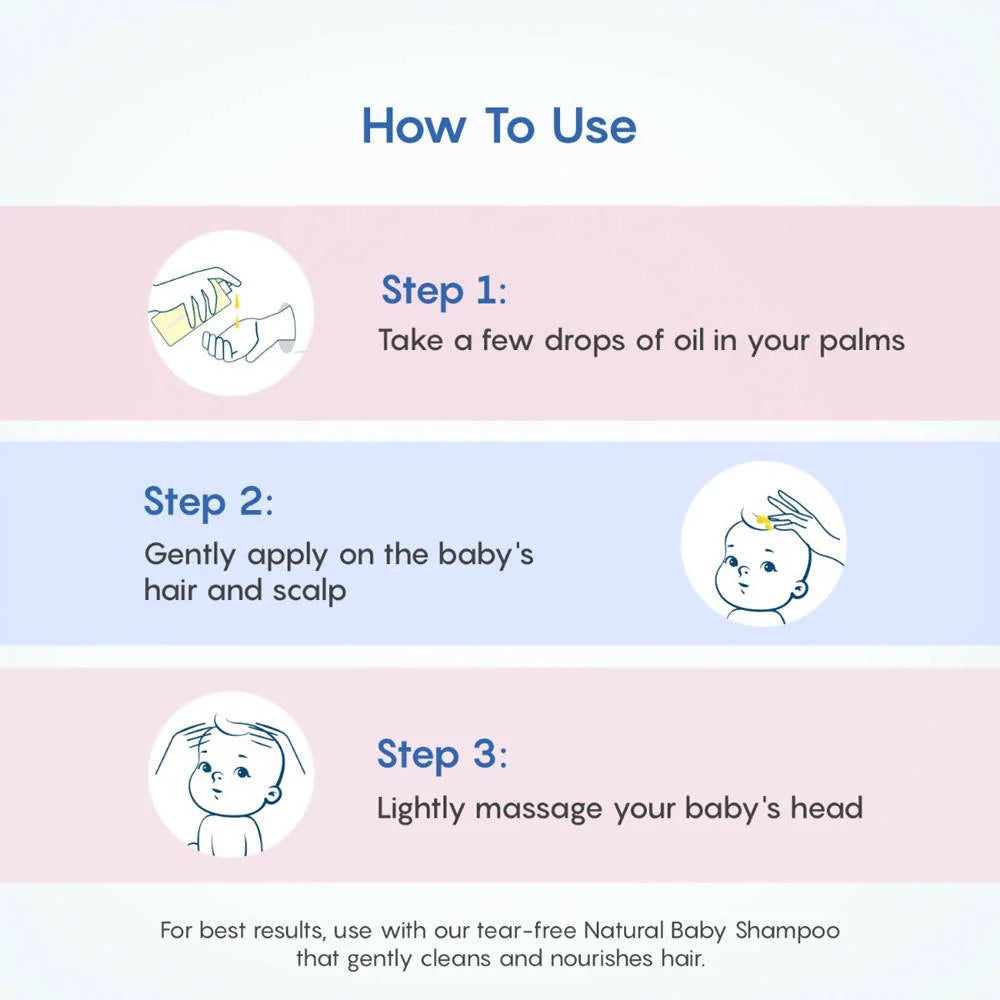 How To Use

Step 1:
Take a few drops of oil in your palms

Step 2:
Gently apply on the baby's hair and scalp

Step 3:
Lightly massage your baby's head

For best results, use with our tear-free Natural Baby Shampoo that gently cleans and nourishes hair.