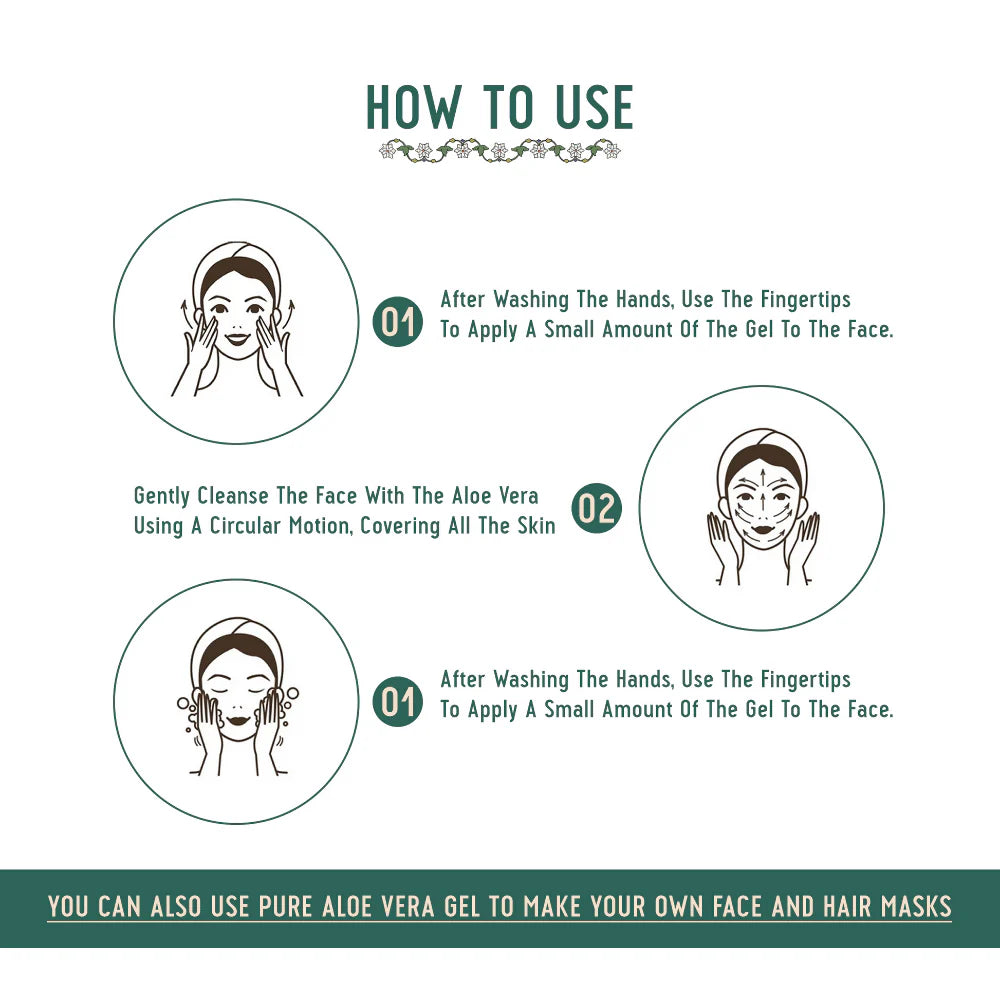 HOW TO USE

01 After Washing The Hands, Use The Fingertips To Apply A Small Amount Of The Gel To The Face.

Gently Cleanse The Face With The Aloe Vera Using A Circular Motion, Covering All The Skin 02

01 After Washing The Hands, Use The Fingertips To Apply A Small Amount Of The Gel To The Face.

YOU CAN ALSO USE PURE ALOE VERA GEL TO MAKE YOUR OWN FACE AND HAIR MASKS