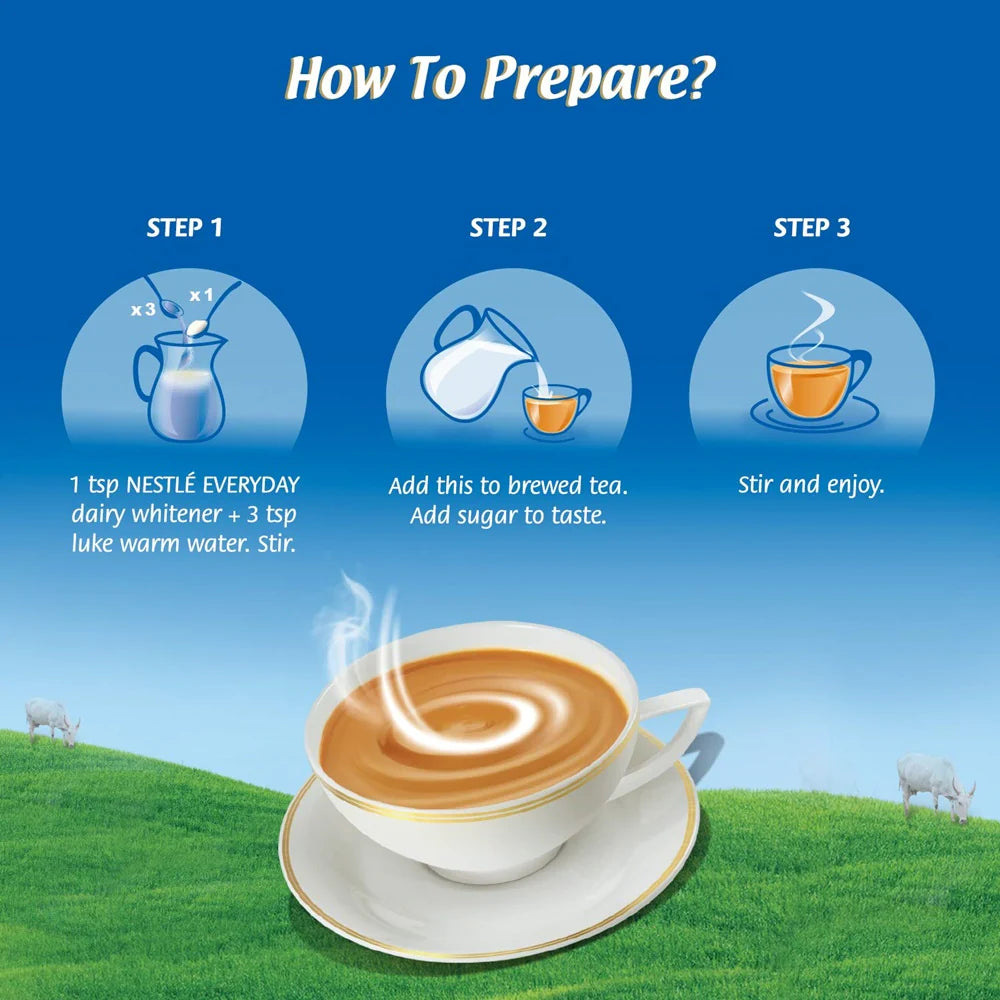 How To Prepare?

STEP 1

x 3 x 1

1 tsp NESTLÉ EVERYDAY dairy whitener + 3 tsp luke warm water. Stir.

STEP 2

Add this to brewed tea. Add sugar to taste.

STEP 3

Stir and enjoy.