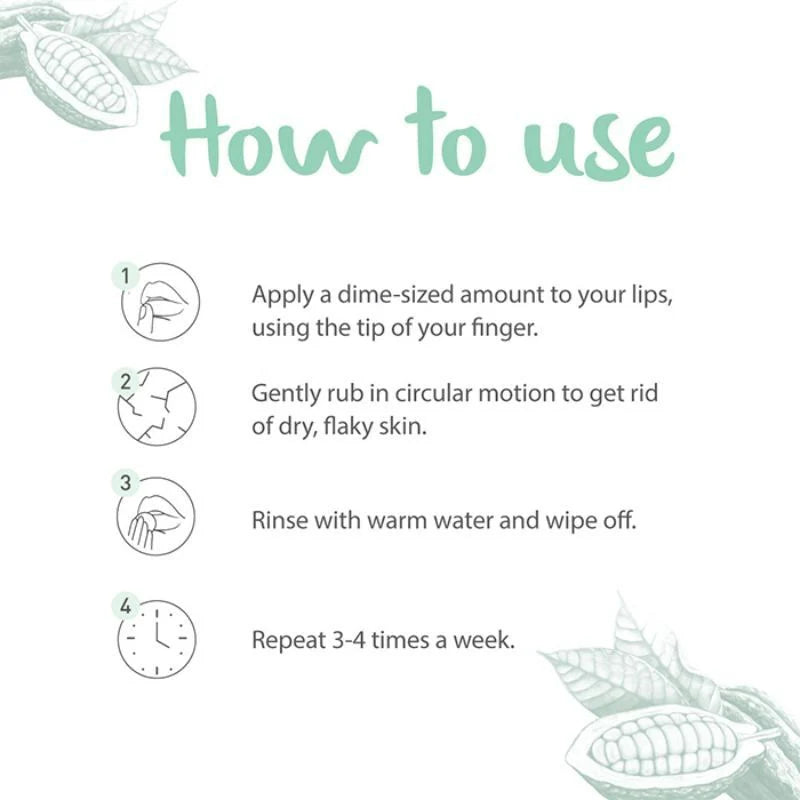 How to use

1
Apply a dime-sized amount to your lips, using the tip of your finger.

2
Gently rub in circular motion to get rid of dry, flaky skin.

3
Rinse with warm water and wipe off.

4
Repeat 3-4 times a week.