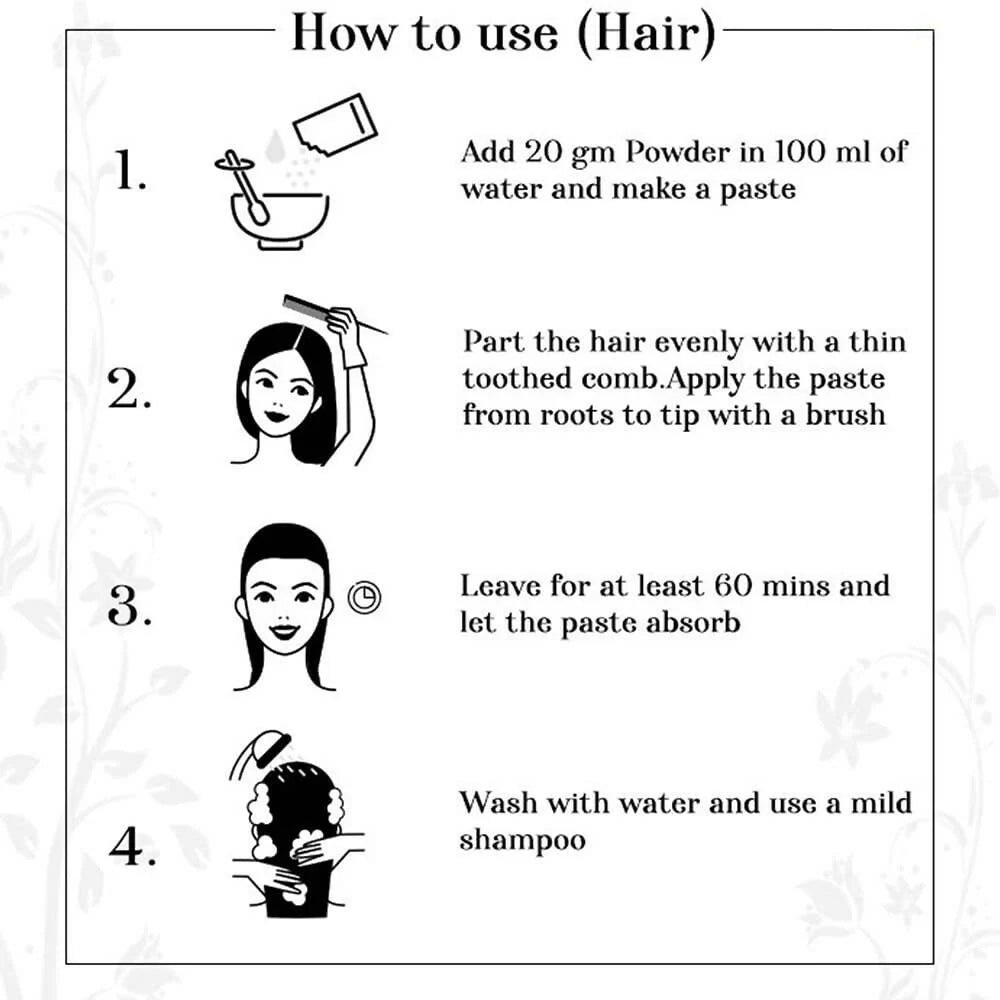 How to use (Hair)

1. Add 20 gm Powder in 100 ml of water and make a paste

2. Part the hair evenly with a thin toothed comb.Apply the paste from roots to tip with a brush

3. Leave for at least 60 mins and let the paste absorb

4. Wash with water and use a mild shampoo