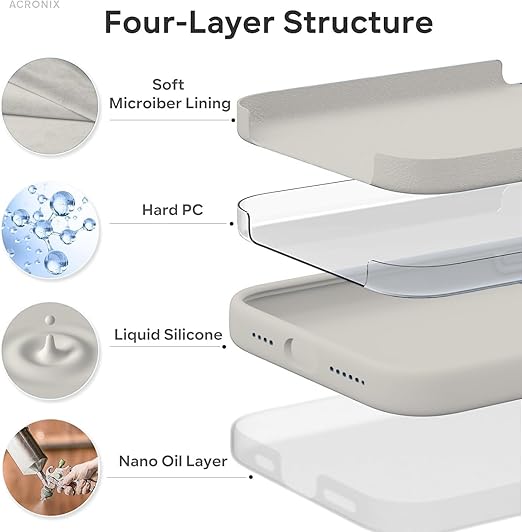 ACRONIX

Four-Layer Structure

Soft Microiber Lining

Hard PC

Liquid Silicone

Nano Oil Layer