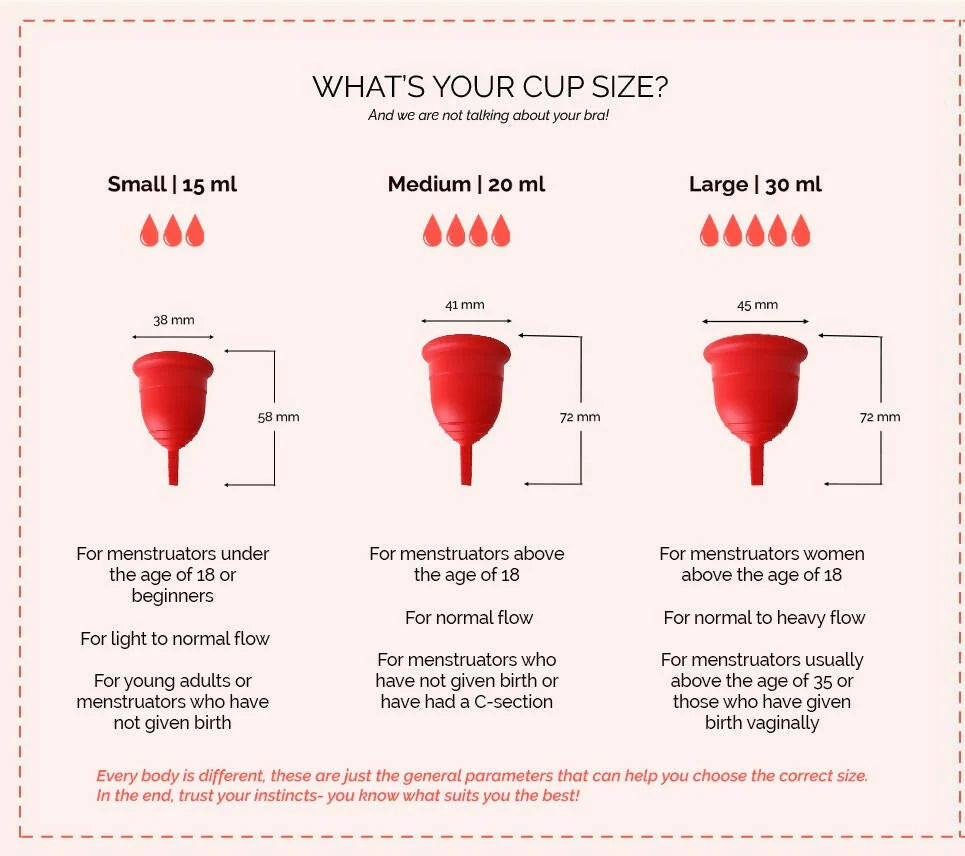 WHAT'S YOUR CUP SIZE?
And we are not talking about your bra!

Small | 15 ml

38 mm
58 mm

For menstruators under the age of 18 or beginners

For light to normal flow

For young adults or menstruators who have not given birth

Medium | 20 ml

41 mm
72 mm

For menstruators above the age of 18

For normal flow

For menstruators who have not given birth or have had a C-section

Large | 30 ml

45 mm
72 mm

For menstruators women above the age of 18

For normal to heavy flow

For menstruators usually above the age of 35 or those who have given birth vaginally

Every body is different, these are just the general parameters that can help you choose the correct size. In the end, trust your instincts- you know what suits you the best!