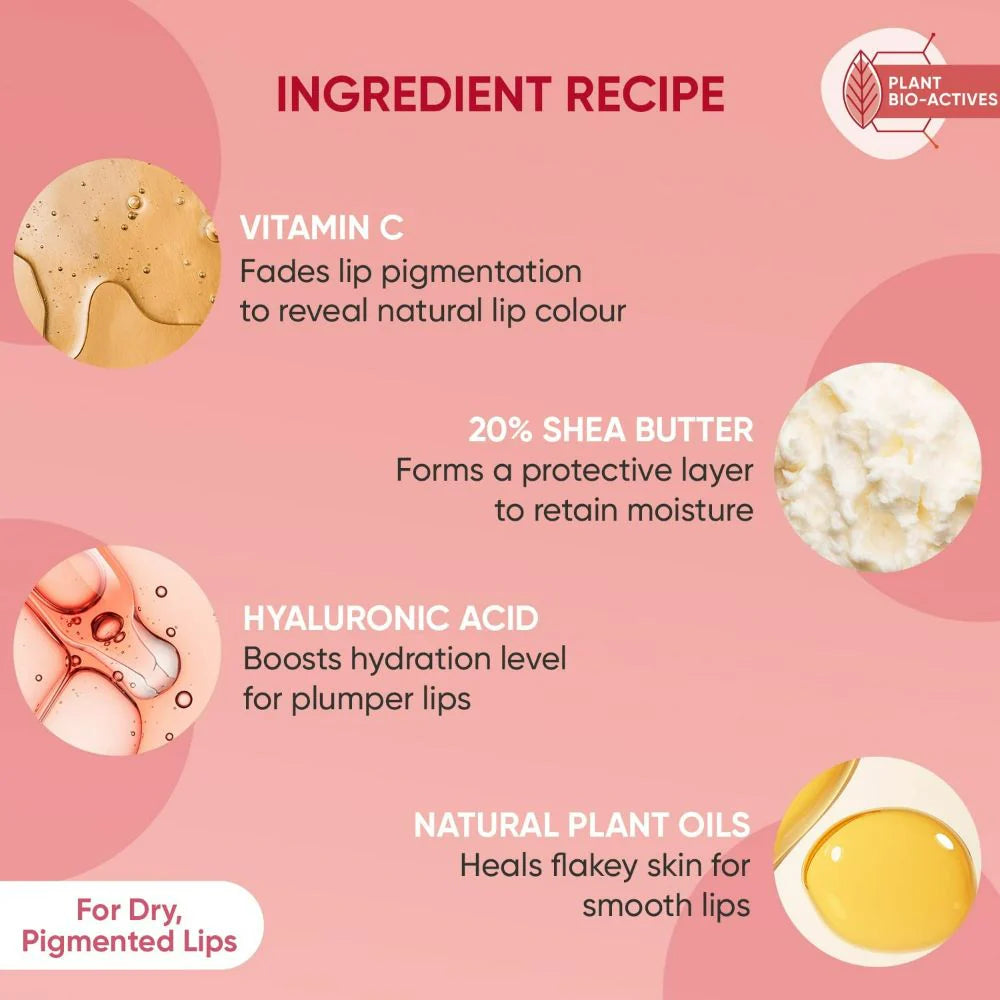 INGREDIENT RECIPE

PLANT BIO-ACTIVES

VITAMIN C
Fades lip pigmentation to reveal natural lip colour

20% SHEA BUTTER
Forms a protective layer to retain moisture

HYALURONIC ACID
Boosts hydration level for plumper lips

NATURAL PLANT OILS
Heals flakey skin for smooth lips

For Dry, Pigmented Lips