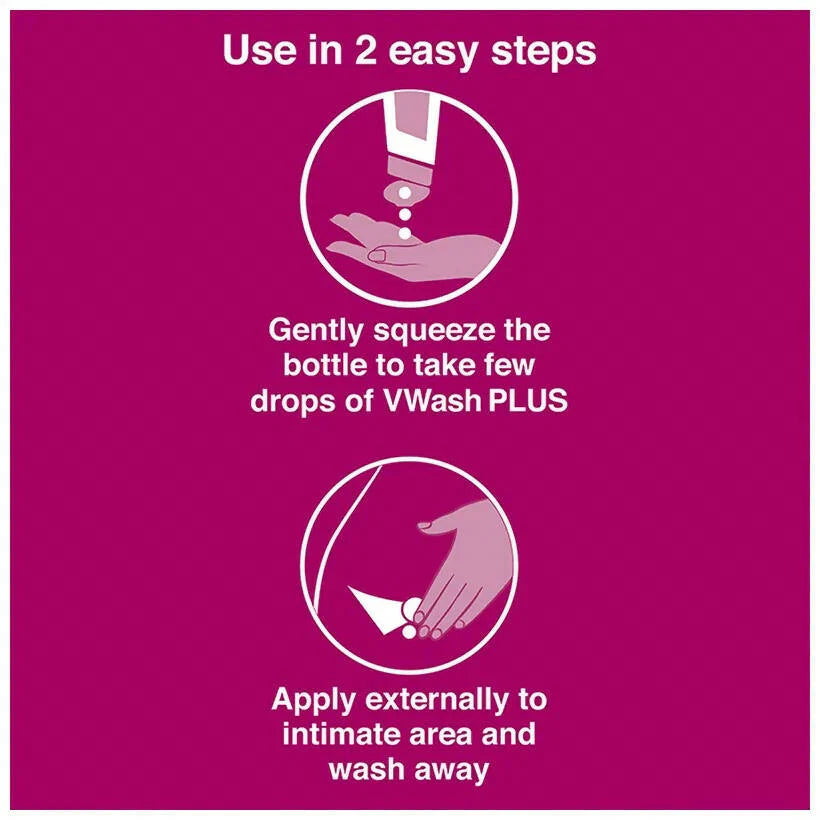 Use in 2 easy steps

Gently squeeze the bottle to take few drops of VWash PLUS

Apply externally to intimate area and wash away