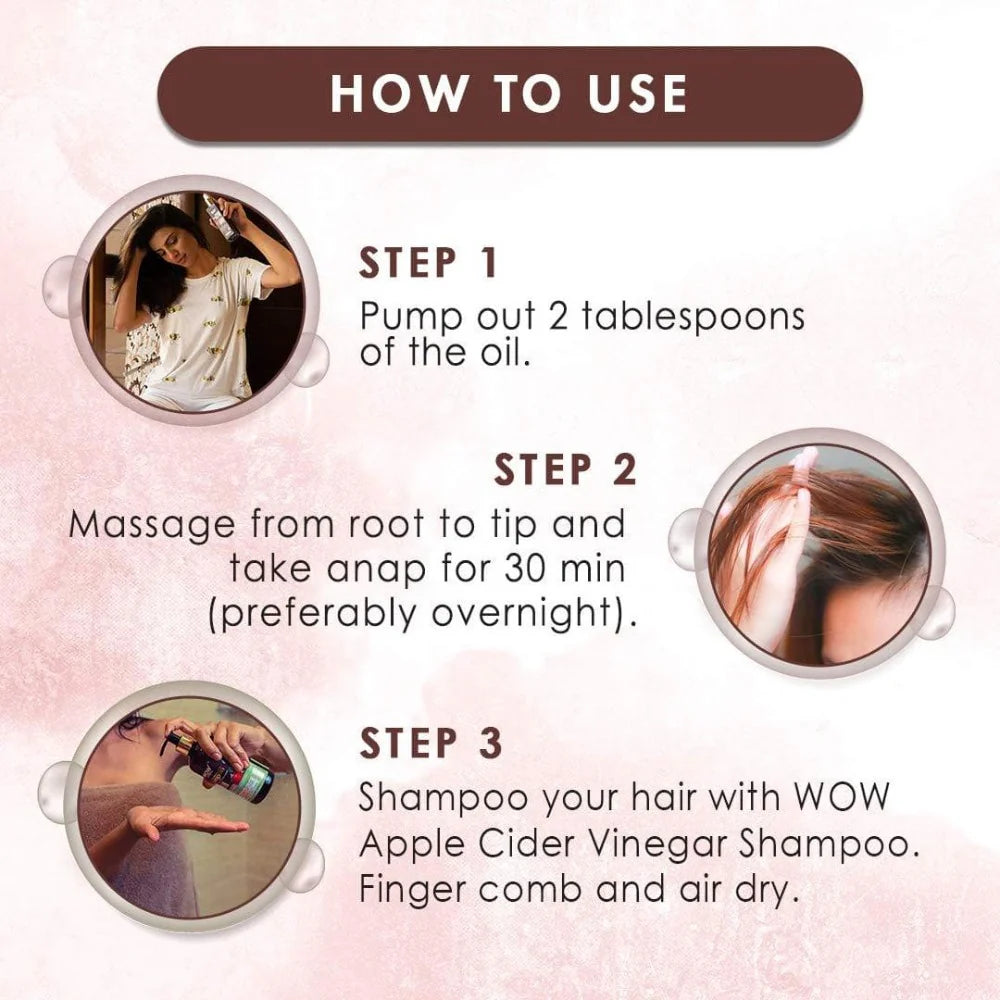 HOW TO USE

STEP 1
Pump out 2 tablespoons of the oil.

STEP 2
Massage from root to tip and take anap for 30 min (preferably overnight).

STEP 3
Shampoo your hair with WOW Apple Cider Vinegar Shampoo. Finger comb and air dry.